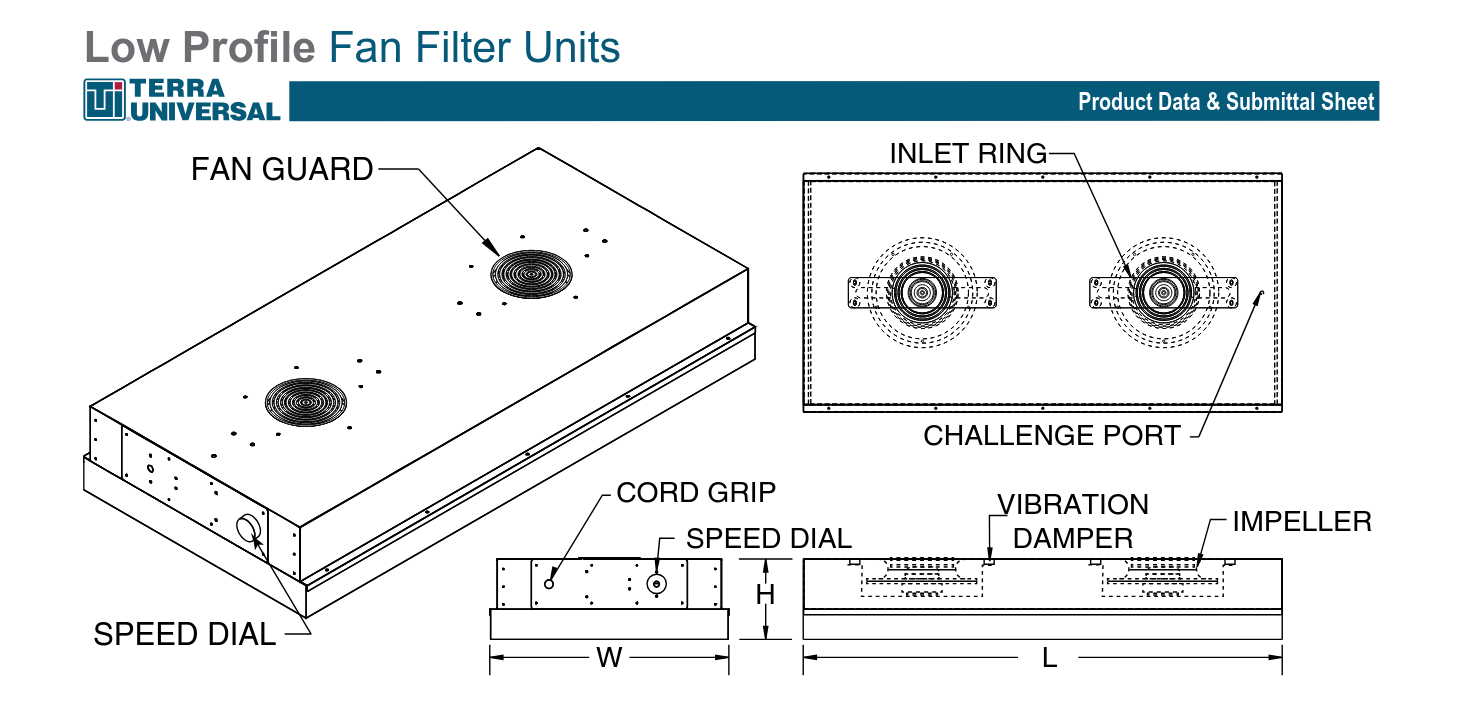 Low Profile Fan Filter Units

TERRA UNIVERSAL

Product Data & Submittal Sheet

FAN GUARD

SPEED DIAL

INLET RING

CHALLENGE PORT

CORD GRIP

SPEED DIAL

VIBRATION DAMPER

IMPELLER

H

W

L